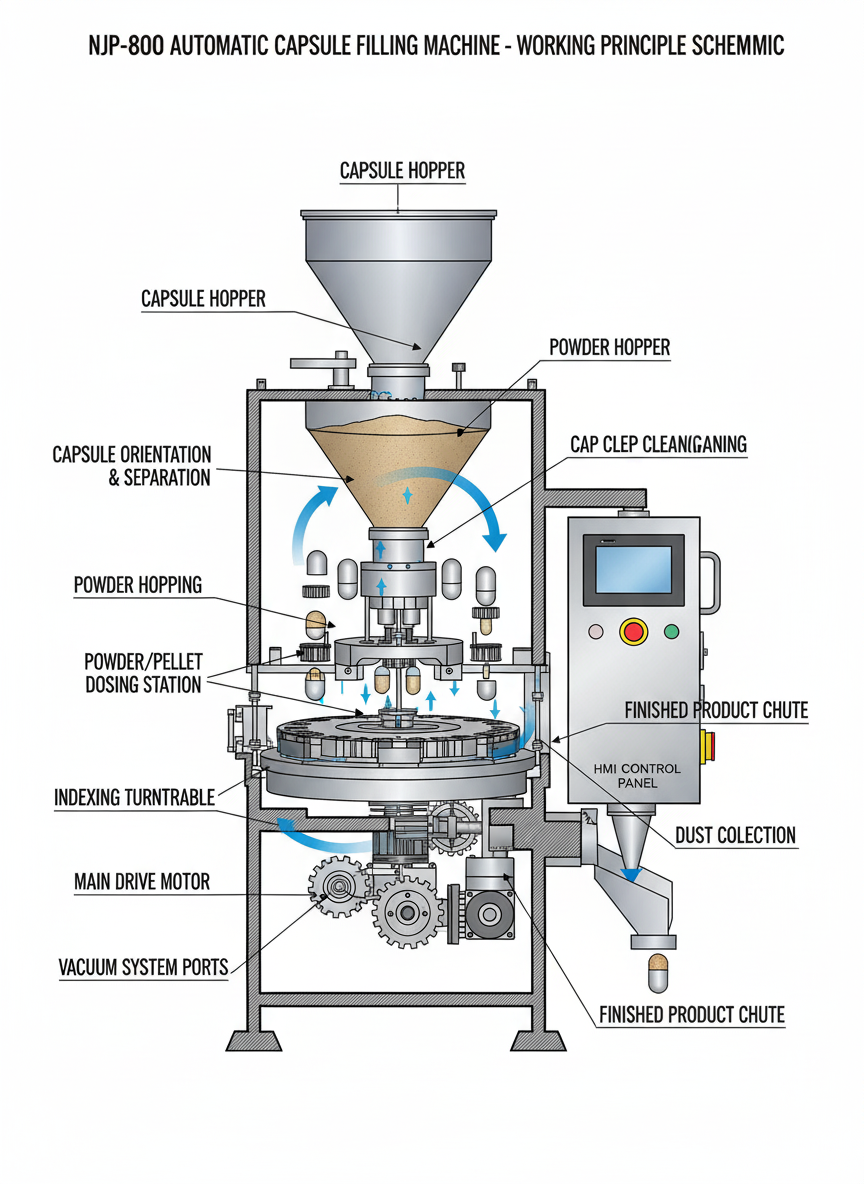 NJP-800 AUTOMATIC CAPSULE FILLING MACHINE - WORKING PRINCIPLE SCHEMMIC

CAPSULE HOPPER

CAPSULE HOPPER

POWDER HOPPER

CAPSULE ORIENTATION & SEPARATION

CAP CLEP CLEAN(GANING

POWDER HOPPING

POWDER/PELLET DOSING STATION

FINISHED PRODUCT CHUTE

HMI CONTROL PANEL

INDEXING TURNTRABLE

DUST COLECTION

MAIN DRIVE MOTOR

VACUUM SYSTEM PORTS

FINISHED PRODUCT CHUTE