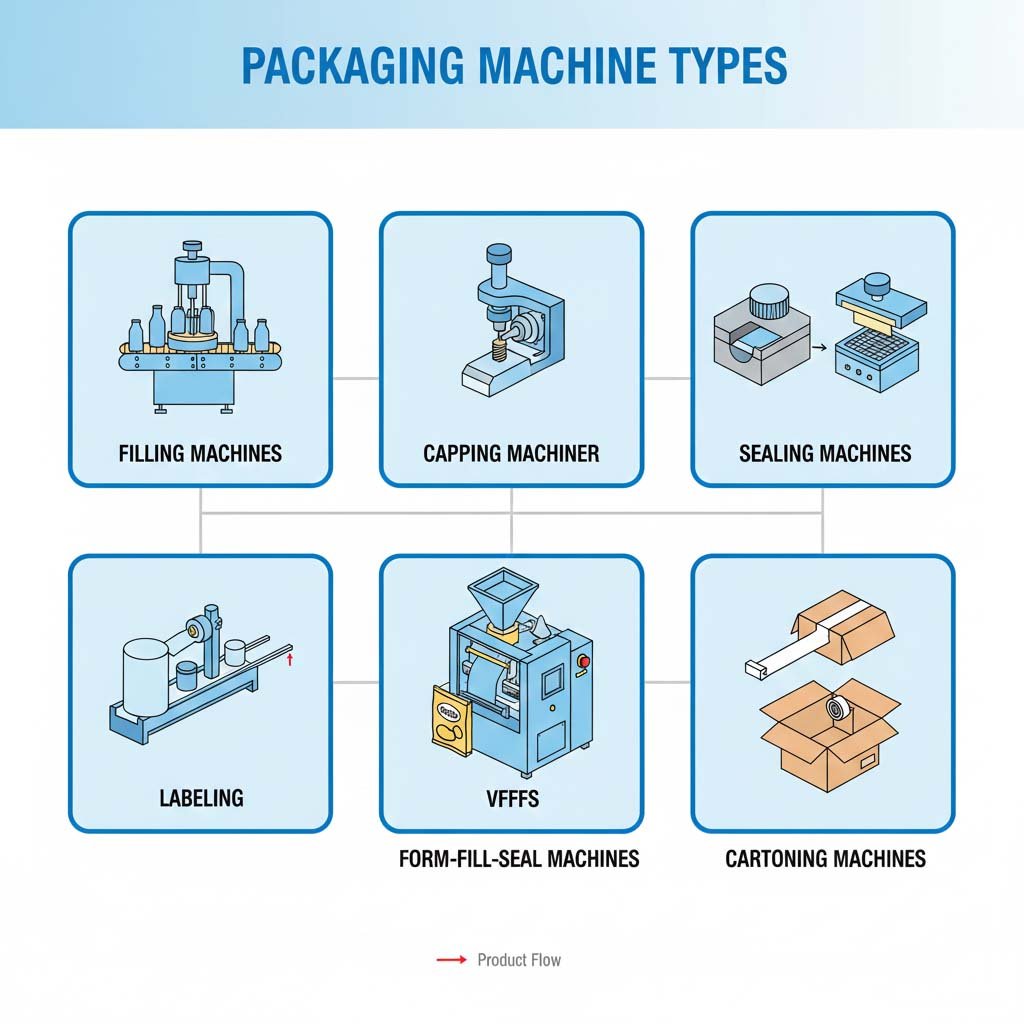 PACKAGING MACHINE TYPES

FILLING MACHINES

CAPPING MACHINER

SEALING MACHINES

LABELING

VFFFS

FORM-FILL-SEAL MACHINES

CARTONING MACHINES

Product Flow