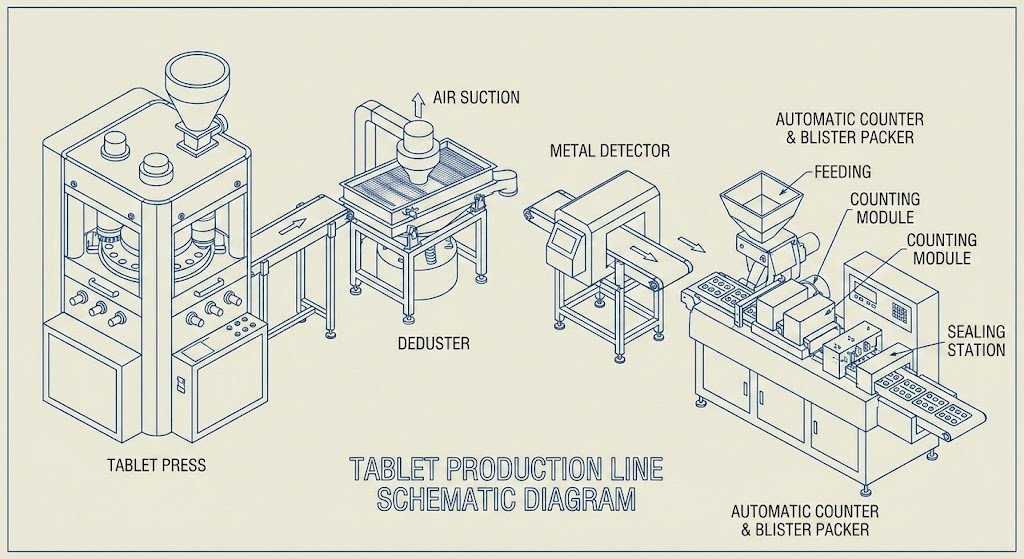 AIR SUCTION

AUTOMATIC COUNTER & BLISTER PACKER

METAL DETECTOR

FEEDING

COUNTING MODULE

COUNTING MODULE

SEALING STATION

DEDUSTER

TABLET PRESS

TABLET PRODUCTION LINE SCHEMATIC DIAGRAM

AUTOMATIC COUNTER & BLISTER PACKER